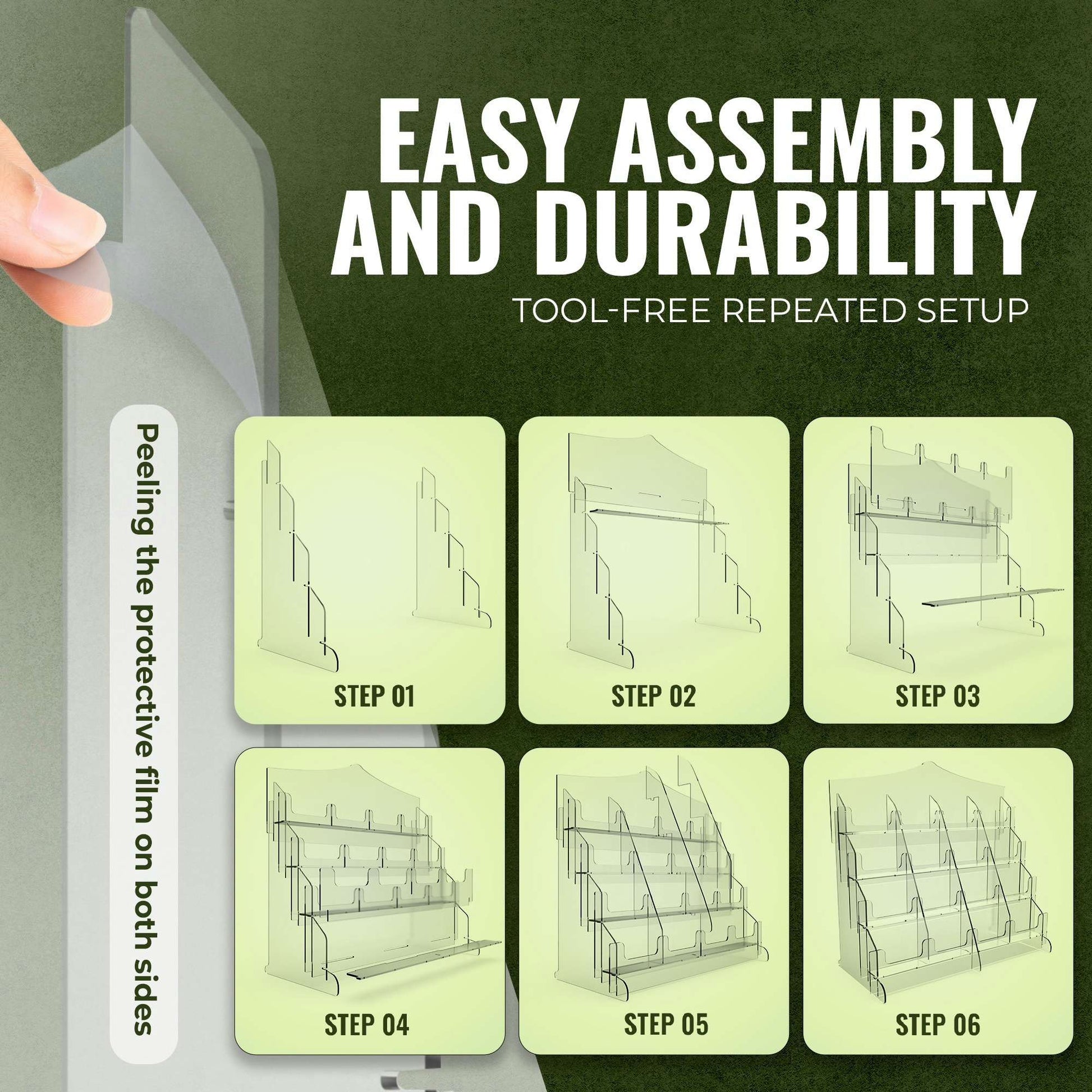 EASY ASSEMBLY AND DURABILITY

TOOL-FREE REPEATED SETUP

Peeling the protective film on both sides

STEP 01

STEP 02

STEP 03

STEP 04

STEP 05

STEP 06