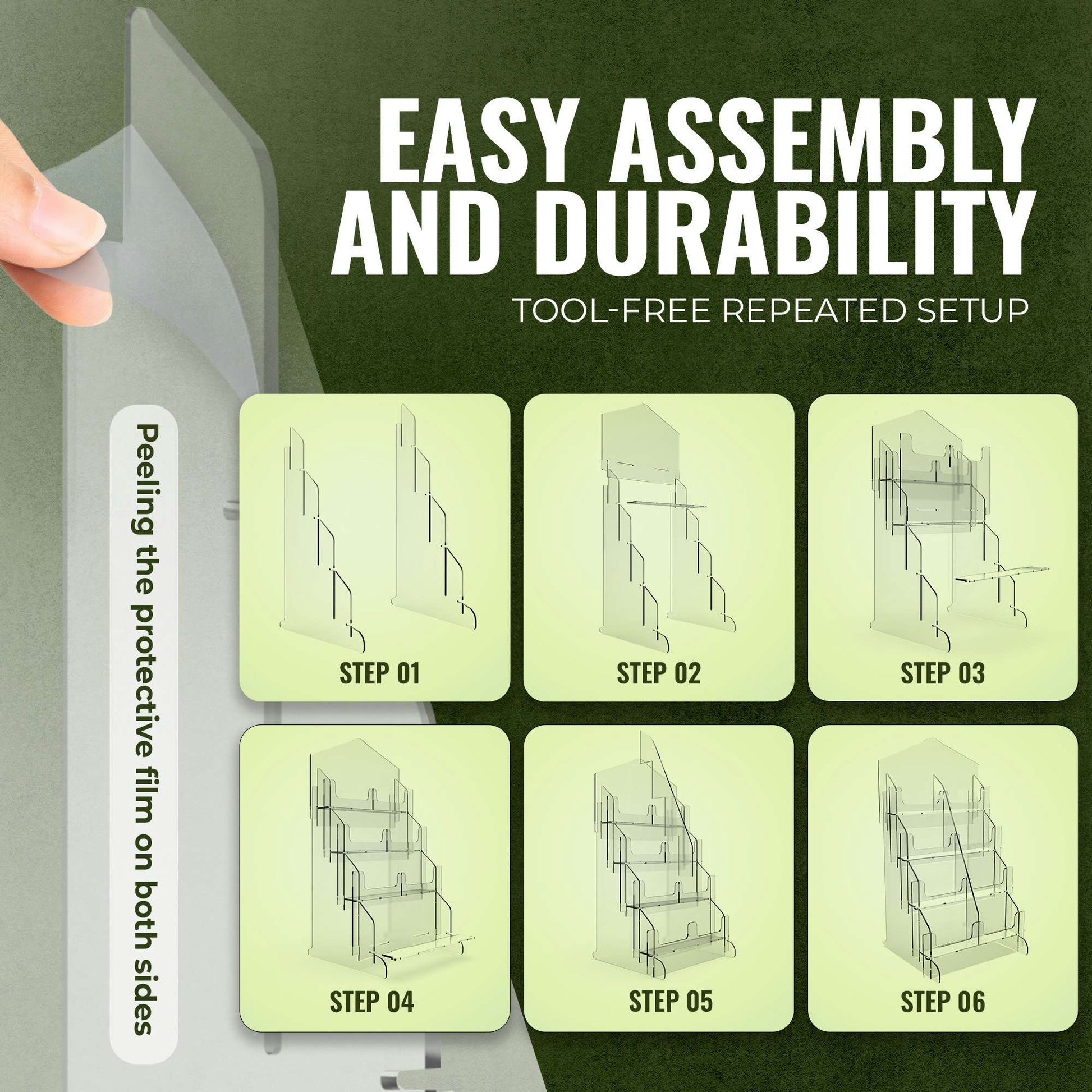 EASY ASSEMBLY AND DURABILITY

TOOL-FREE REPEATED SETUP

Peeling the protective film on both sides

STEP 01

STEP 02

STEP 03

STEP 04

STEP 05

STEP 06