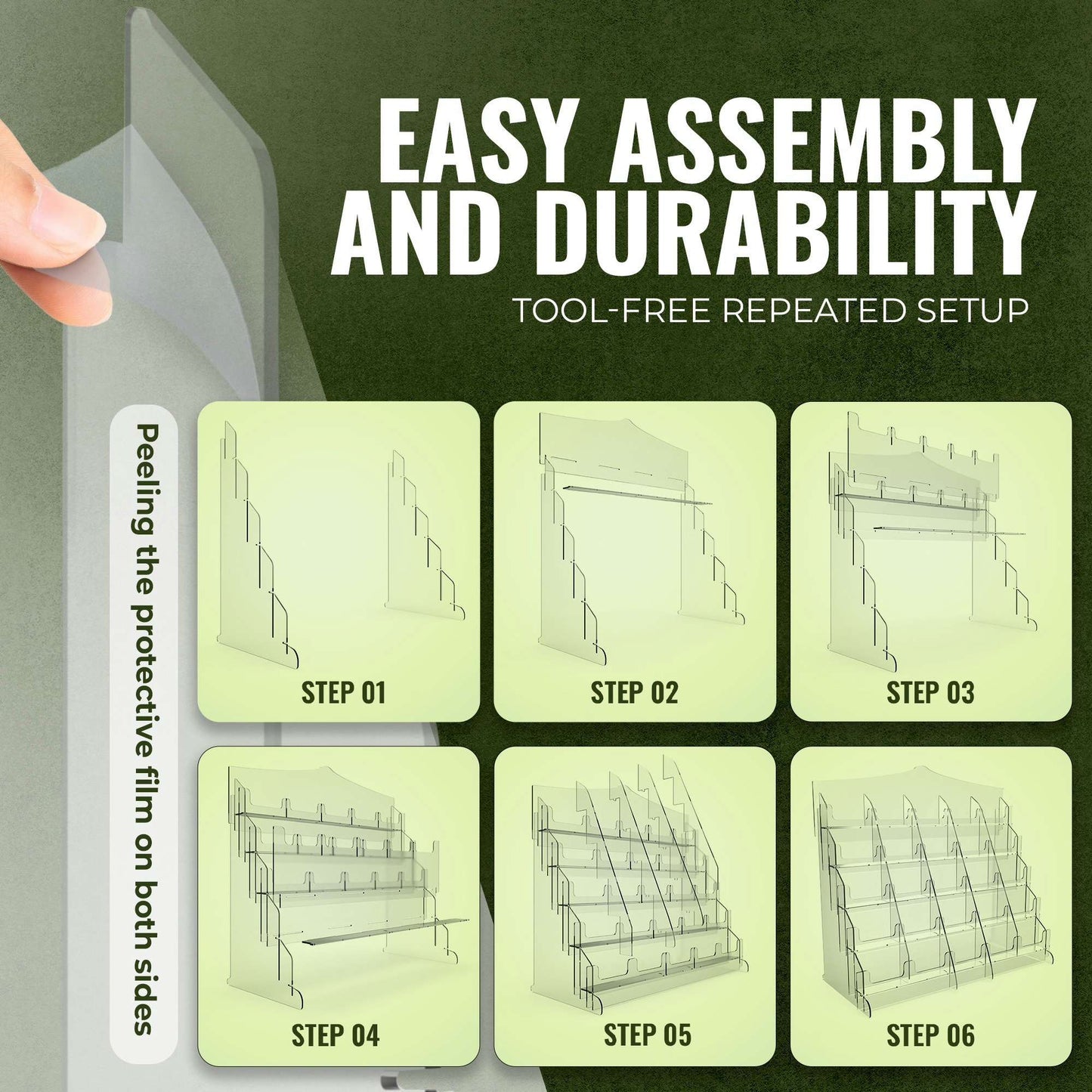 EASY ASSEMBLY AND DURABILITY

TOOL-FREE REPEATED SETUP

Peeling the protective film on both sides

STEP 01

STEP 02

STEP 03

STEP 04

STEP 05

STEP 06